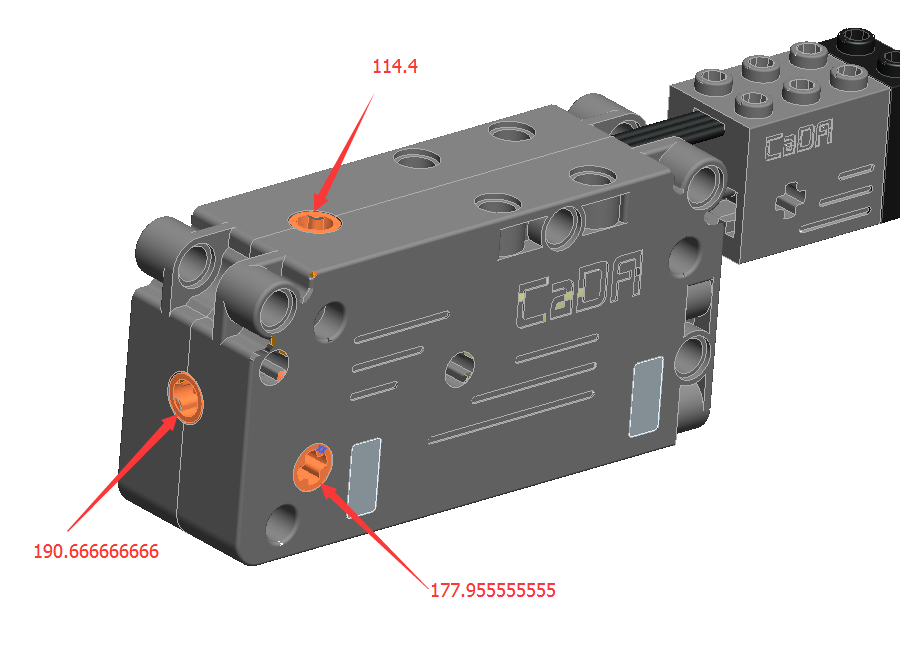 114.4

CaDA

CaDA

190.666666666

177.955555555